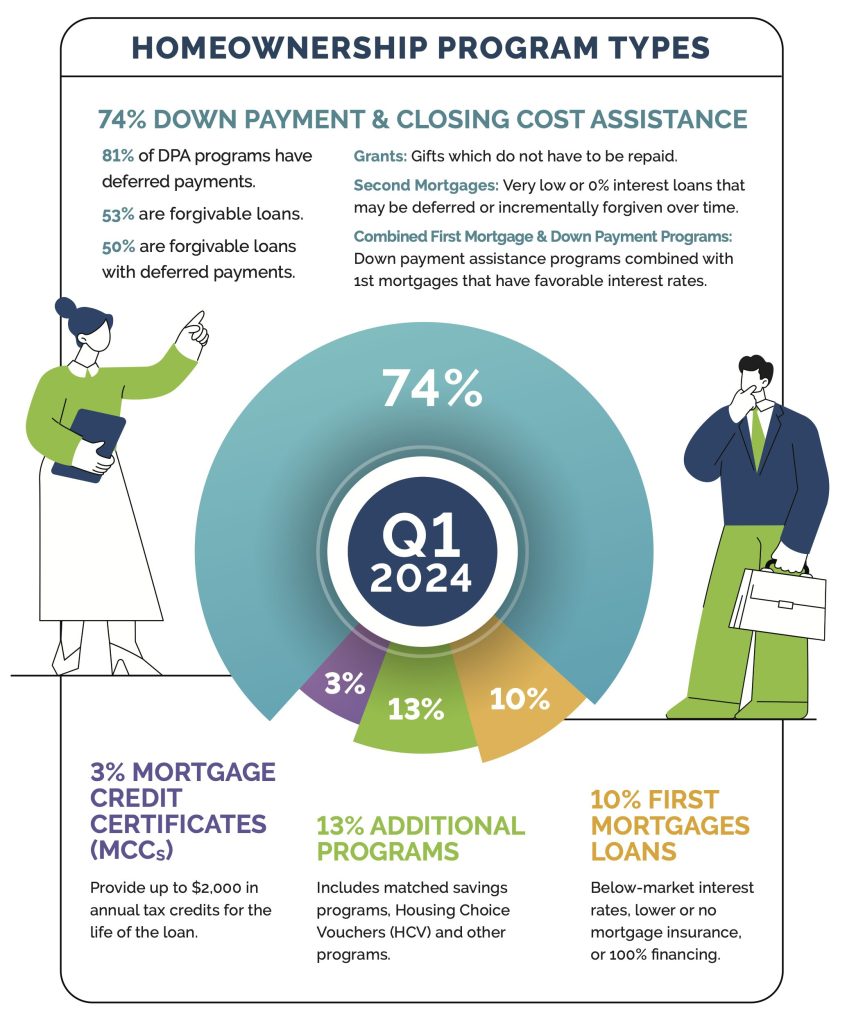 HOMEOWNERSHIP PROGRAM TYPES

74% DOWN PAYMENT & CLOSING COST ASSISTANCE

81% of DPA programs have deferred payments.

53% are forgivable loans.

50% are forgivable loans with deferred payments.

Grants: Gifts which do not have to be repaid.

Second Mortgages: Very low or 0% interest loans that may be deferred or incrementally forgiven over time.

Combined First Mortgage & Down Payment Programs: Down payment assistance programs combined with 1st mortgages that have favorable interest rates.

74%

Q1 2024

3%

13%

10%

3% MORTGAGE CREDIT CERTIFICATES (MCCs)

Provide up to $2,000 in annual tax credits for the life of the loan.

13% ADDITIONAL PROGRAMS

Includes matched savings programs, Housing Choice Vouchers (HCV) and other programs.

10% FIRST MORTGAGES LOANS

Below-market interest rates, lower or no mortgage insurance, or 100% financing.