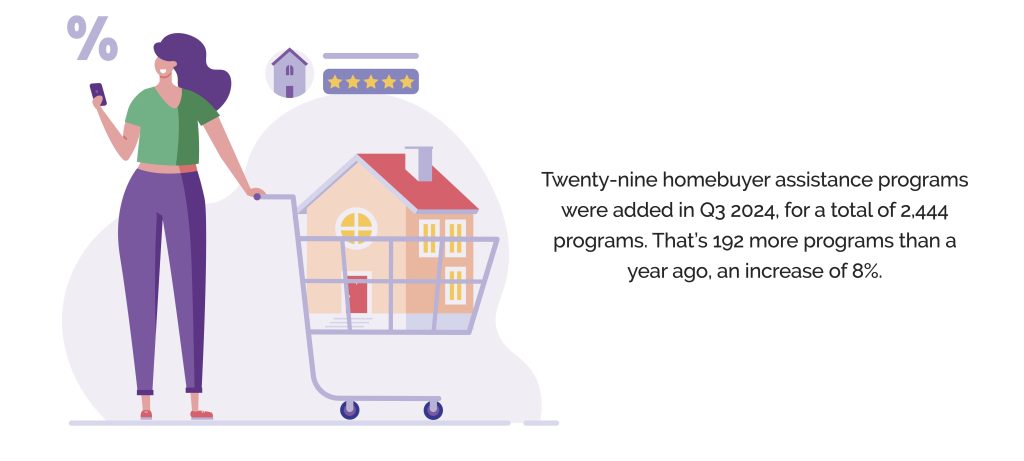 %

Twenty-nine homebuyer assistance programs were added in Q3 2024, for a total of 2,444 programs. That's 192 more programs than a year ago, an increase of 8%.