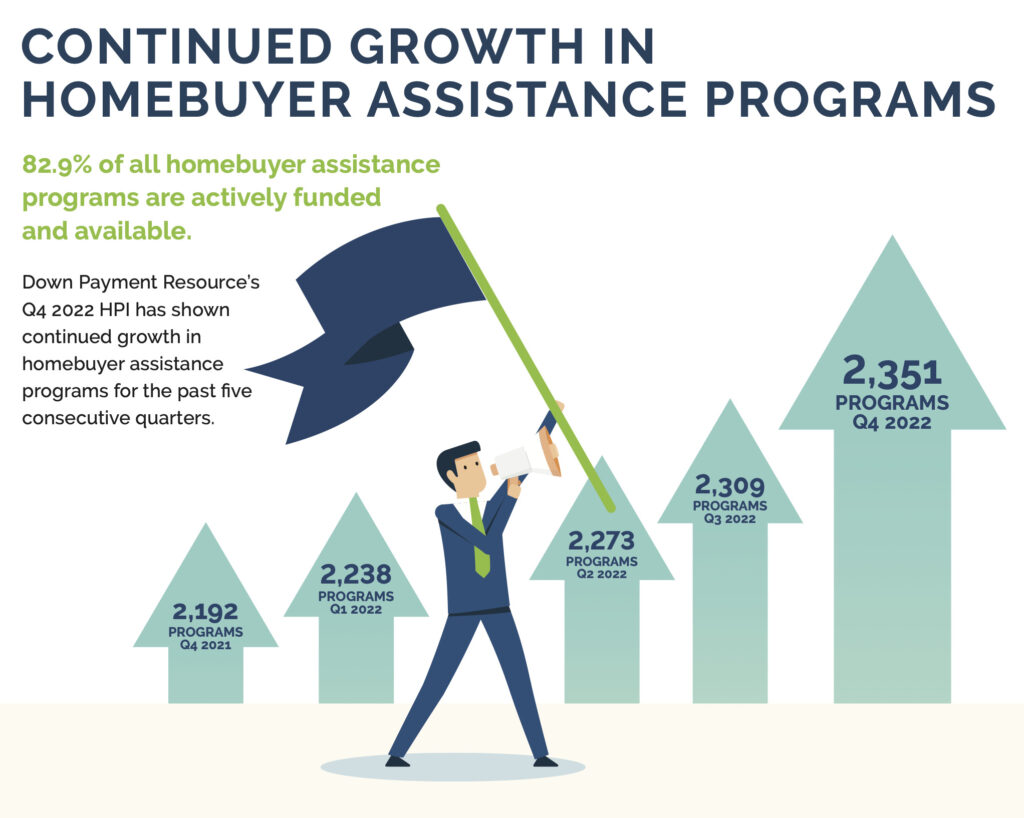 CONTINUED GROWTH IN HOMEBUYER ASSISTANCE PROGRAMS

82.9% of all homebuyer assistance programs are actively funded and available.

Down Payment Resource's Q4 2022 HPI has shown continued growth in homebuyer assistance programs for the past five consecutive quarters.

2,192
PROGRAMS
Q4 2021

2,238
PROGRAMS
Q1 2022

2,273
PROGRAMS
Q2 2022

2,309
PROGRAMS
Q3 2022

2,351
PROGRAMS
Q4 2022