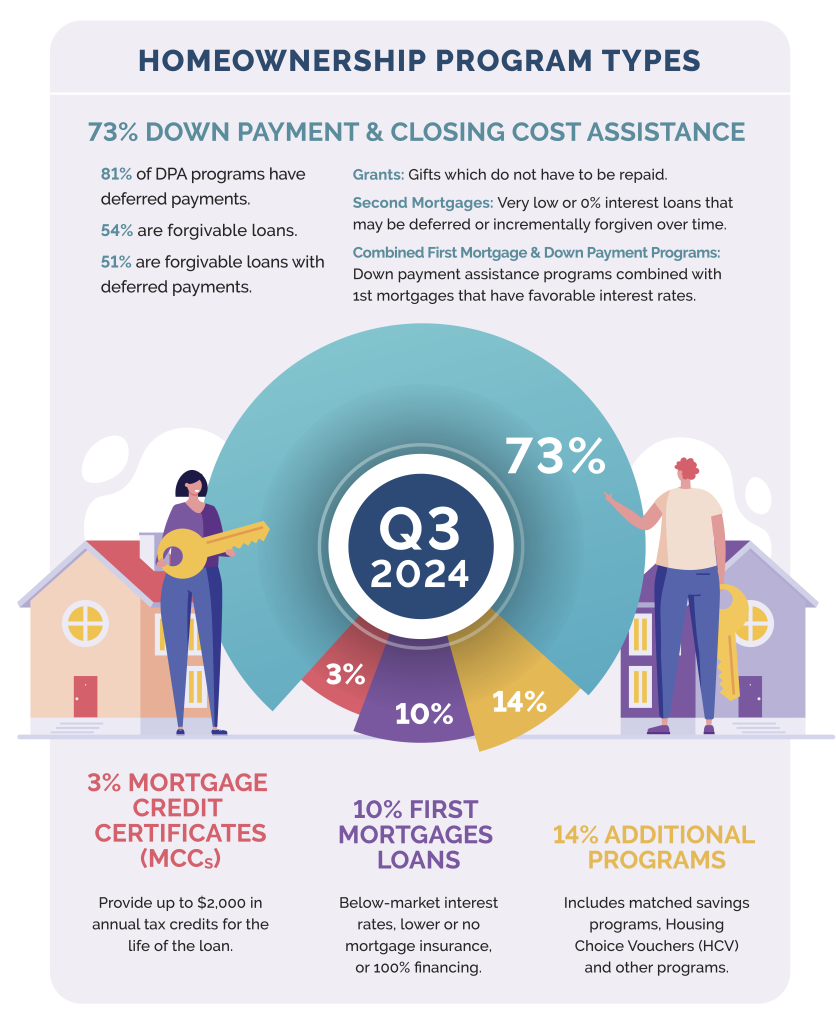 HOMEOWNERSHIP PROGRAM TYPES

73% DOWN PAYMENT & CLOSING COST ASSISTANCE

81% of DPA programs have deferred payments.

54% are forgivable loans.

51% are forgivable loans with deferred payments.

Grants: Gifts which do not have to be repaid.

Second Mortgages: Very low or 0% interest loans that may be deferred or incrementally forgiven over time.

Combined First Mortgage & Down Payment Programs: Down payment assistance programs combined with 1st mortgages that have favorable interest rates.

73%

Q3 2024

3%

10%

14%

3% MORTGAGE CREDIT CERTIFICATES (MCCs)

Provide up to $2,000 in annual tax credits for the life of the loan.

10% FIRST MORTGAGES LOANS

Below-market interest rates, lower or no mortgage insurance, or 100% financing.

14% ADDITIONAL PROGRAMS

Includes matched savings programs, Housing Choice Vouchers (HCV) and other programs.